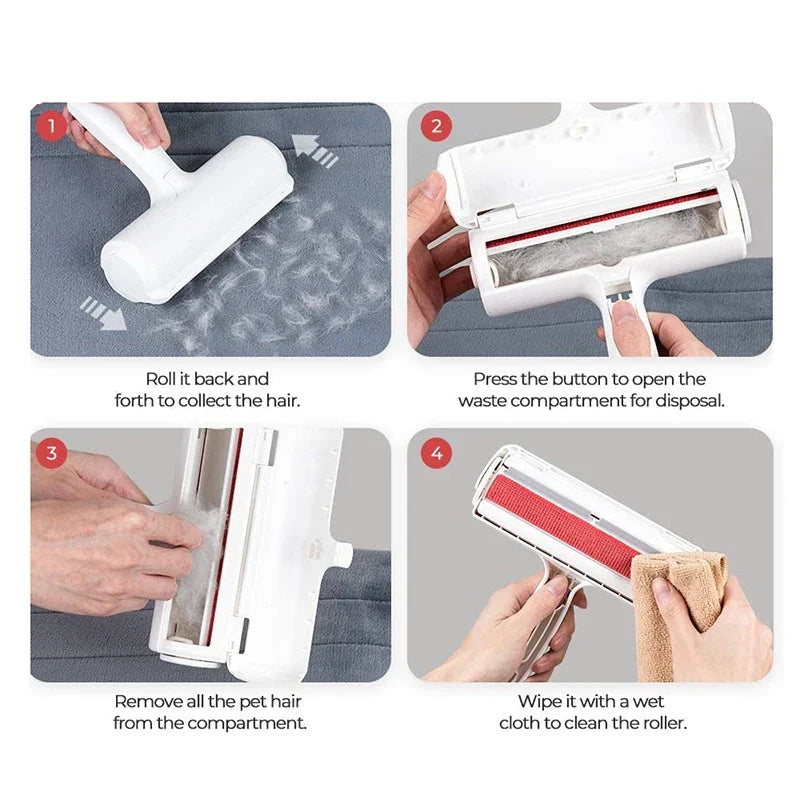 1

Roll it back and forth to collect the hair.

2

Press the button to open the waste compartment for disposal.

3

Remove all the pet hair from the compartment.

4

Wipe it with a wet cloth to clean the roller.